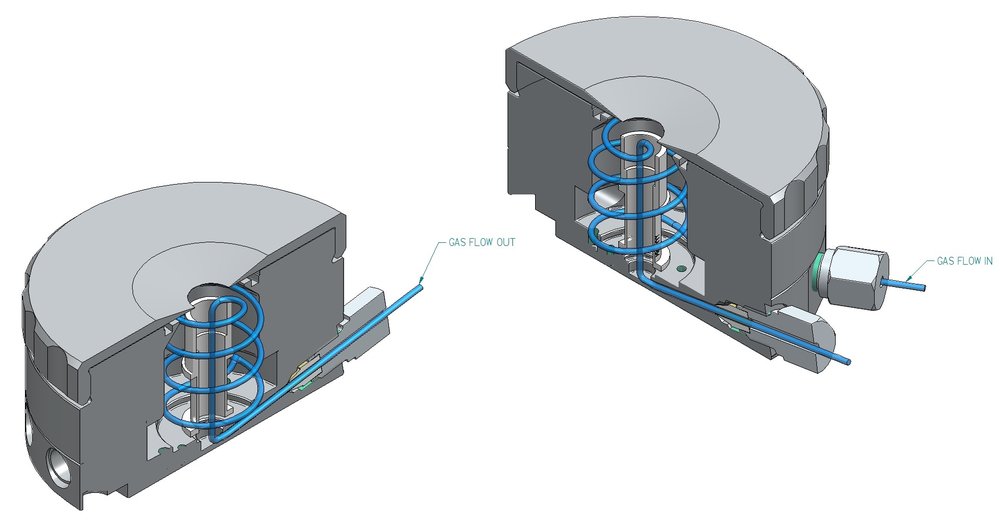 GAS FLOW OUT

GAS FLOW IN